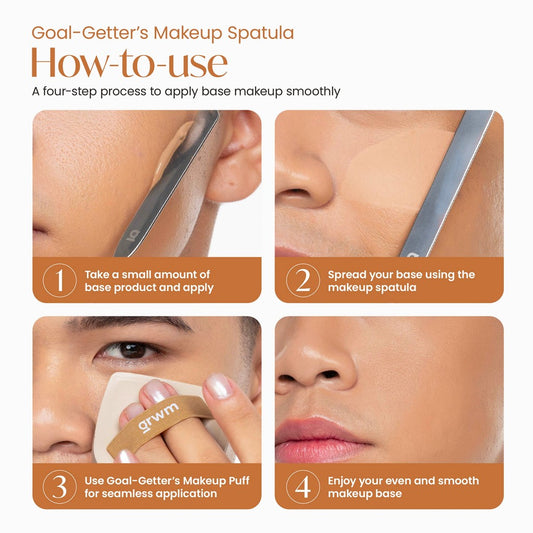 Goal-Getter's Makeup Spatula

How-to-use

A four-step process to apply base makeup smoothly

1 Take a small amount of base product and apply

2 Spread your base using the makeup spatula

grwm

3 Use Goal-Getter's Makeup Puff for seamless application

4 Enjoy your even and smooth makeup base